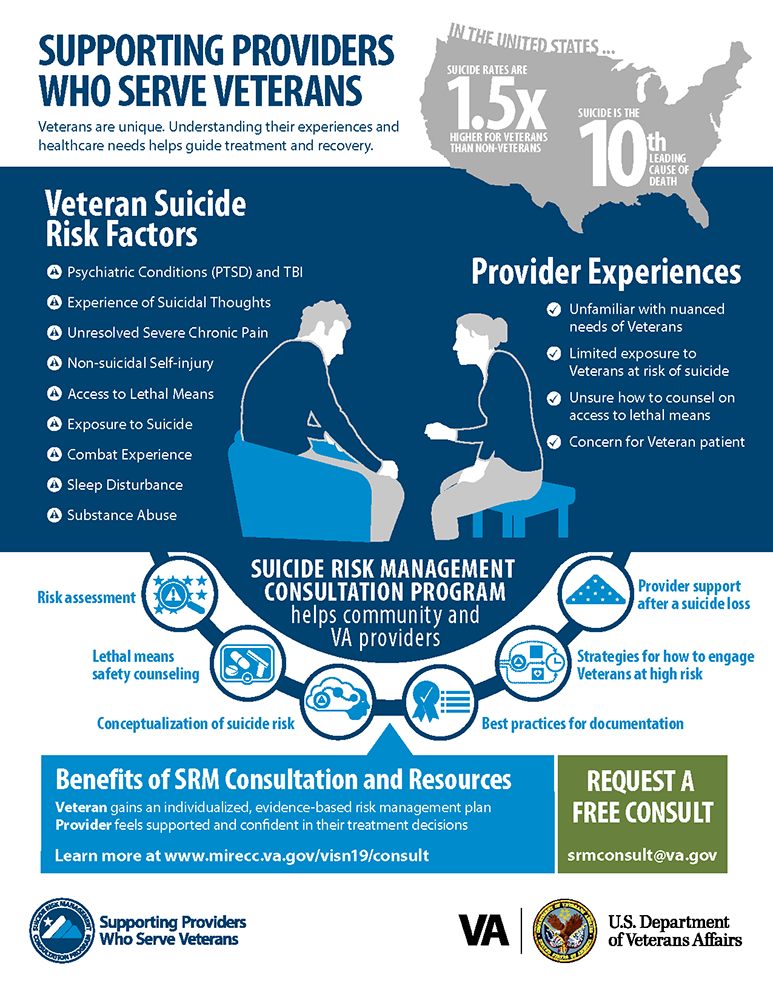 SUPPORTING PROVIDERS WHO SERVE VETERANS

Veterans are unique. Understanding their experiences and healthcare needs helps guide treatment and recovery.

IN THE UNITED STATES ...

SUICIDE RATES ARE 1.5x HIGHER FOR VETERANS THAN NON-VETERANS

SUICIDE IS THE 10th LEADING CAUSE OF DEATH

Veteran Suicide Risk Factors

Psychiatric Conditions (PTSD) and TBI
Experience of Suicidal Thoughts
Unresolved Severe Chronic Pain
Non-suicidal Self-injury
Access to Lethal Means
Exposure to Suicide
Combat Experience
Sleep Disturbance
Substance Abuse

Provider Experiences

Unfamiliar with nuanced needs of Veterans
Limited exposure to Veterans at risk of suicide
Unsure how to counsel on access to lethal means
Concern for Veteran patient

SUICIDE RISK MANAGEMENT CONSULTATION PROGRAM helps community and VA providers

Risk assessment
Lethal means safety counseling
Conceptualization of suicide risk
Best practices for documentation
Strategies for how to engage Veterans at high risk
Provider support after a suicide loss

Benefits of SRM Consultation and Resources

Veteran gains an individualized, evidence-based risk management plan
Provider feels supported and confident in their treatment decisions

Learn more at www.mirecc.va.gov/visn19/consult

REQUEST A FREE CONSULT

srmconsult@va.gov

SUICIDE RISK MANAGEMENT CONSULTATION PROGRAM
Supporting Providers Who Serve Veterans

VA

U.S. Department of Veterans Affairs